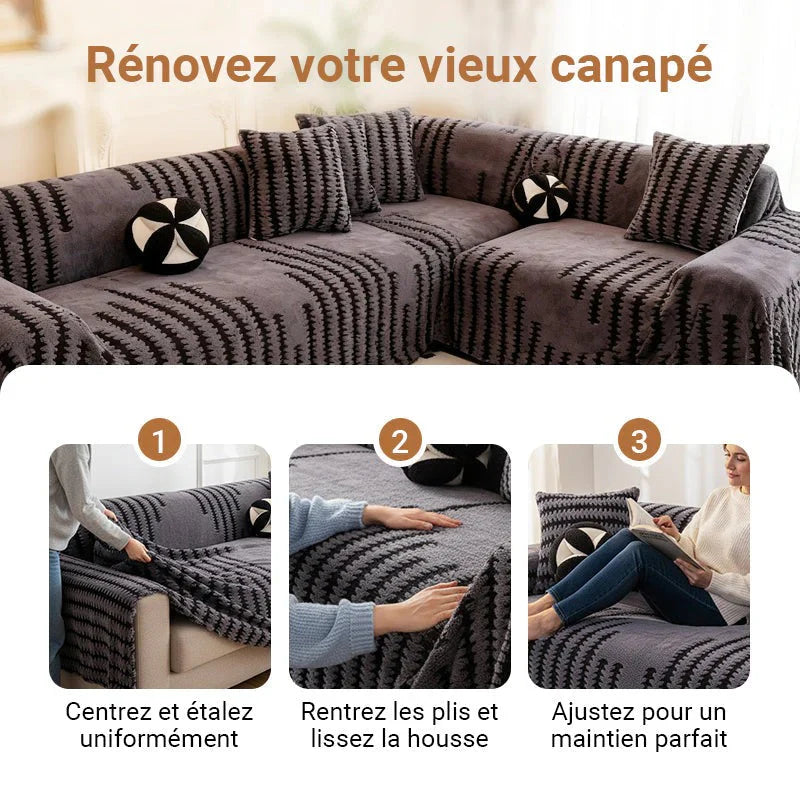 Rénovez votre vieux canapé

1

Centrez et étalez uniformément

2

Rentrez les plis et lissez la housse

3

Ajustez pour un maintien parfait