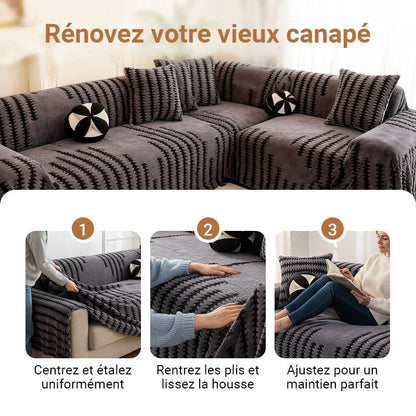 Rénovez votre vieux canapé

1

Centrez et étalez uniformément

2

Rentrez les plis et lissez la housse

3

Ajustez pour un maintien parfait